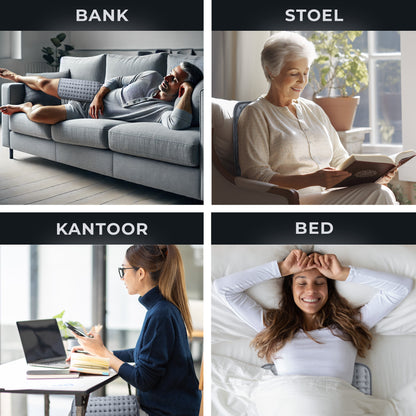 BANK

STOEL

KANTOOR

BED