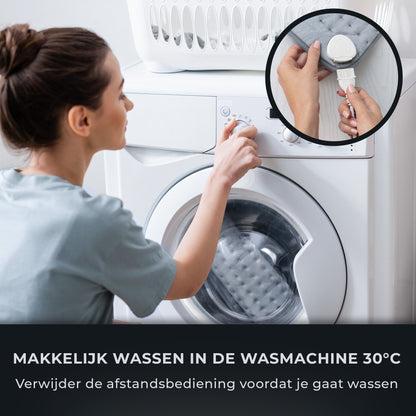 MAKKELIJK WASSEN IN DE WASMACHINE 30°C

Verwijder de afstandsbediening voordat je gaat wassen