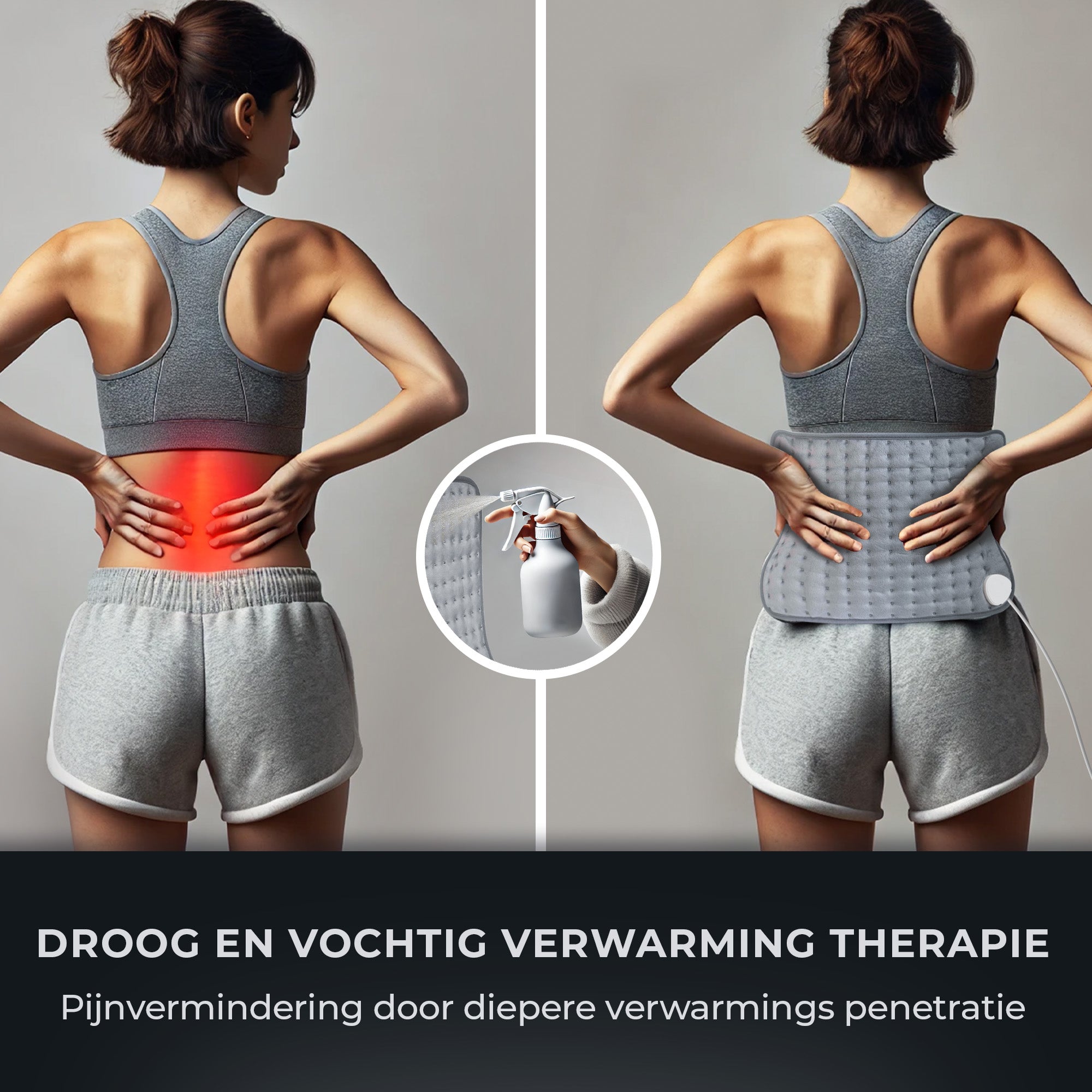 DROOG EN VOCHTIG VERWARMING THERAPIE

Pijnvermindering door diepere verwarmings penetratie