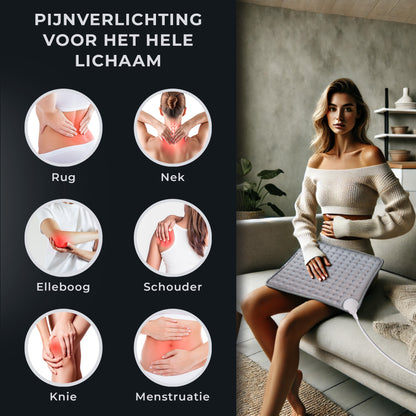 PIJNVERLICHTING VOOR HET HELE LICHAAM

Rug

Nek

Elleboog

Schouder

Knie

Menstruatie