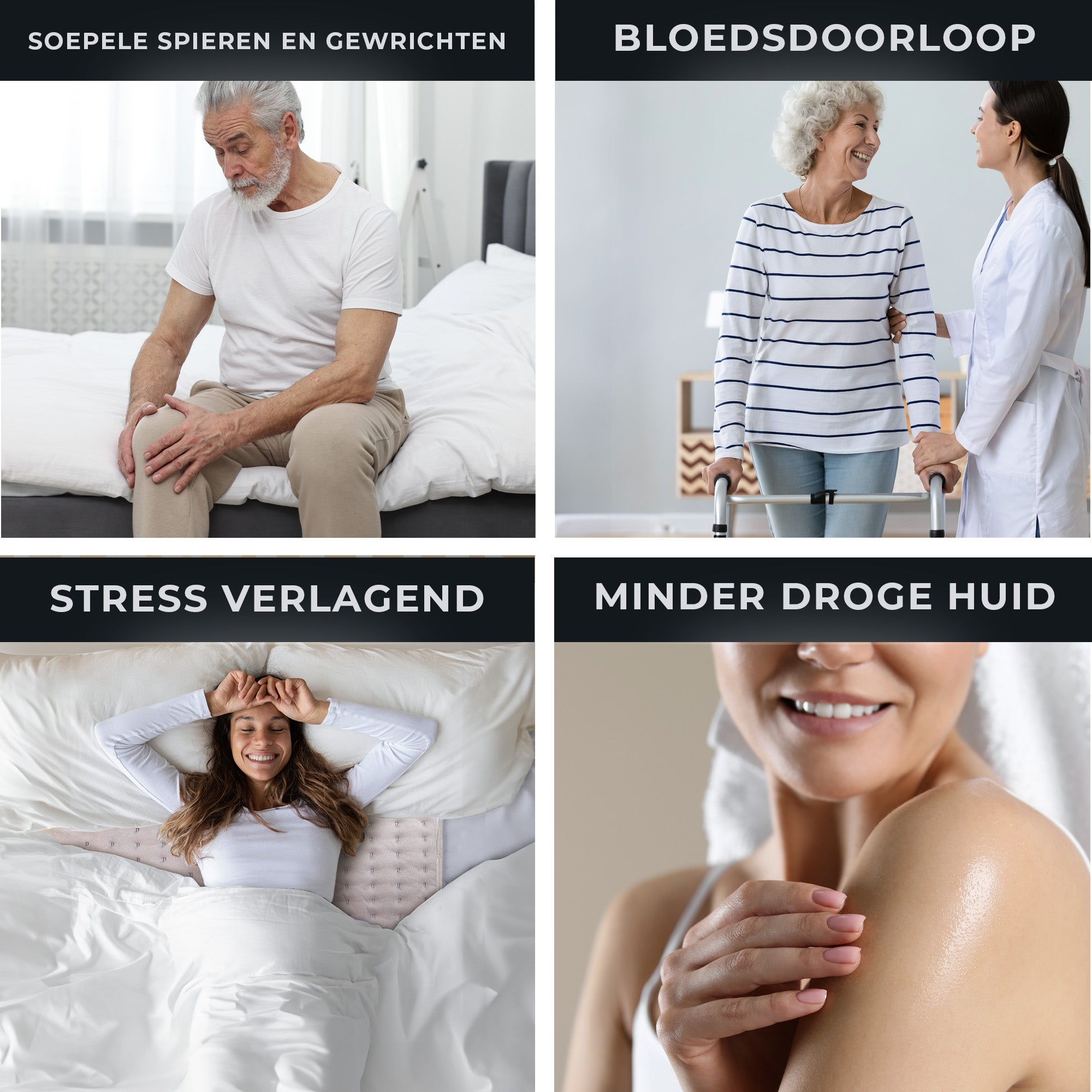 SOEPELE SPIEREN EN GEWRICHTEN

BLOEDSDOORLOOP

STRESS VERLAGEND

MINDER DROGE HUID