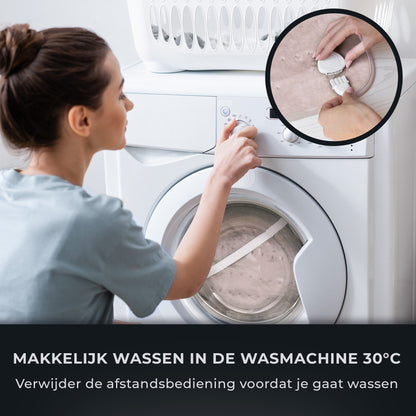 MAKKELIJK WASSEN IN DE WASMACHINE 30°C

Verwijder de afstandsbediening voordat je gaat wassen