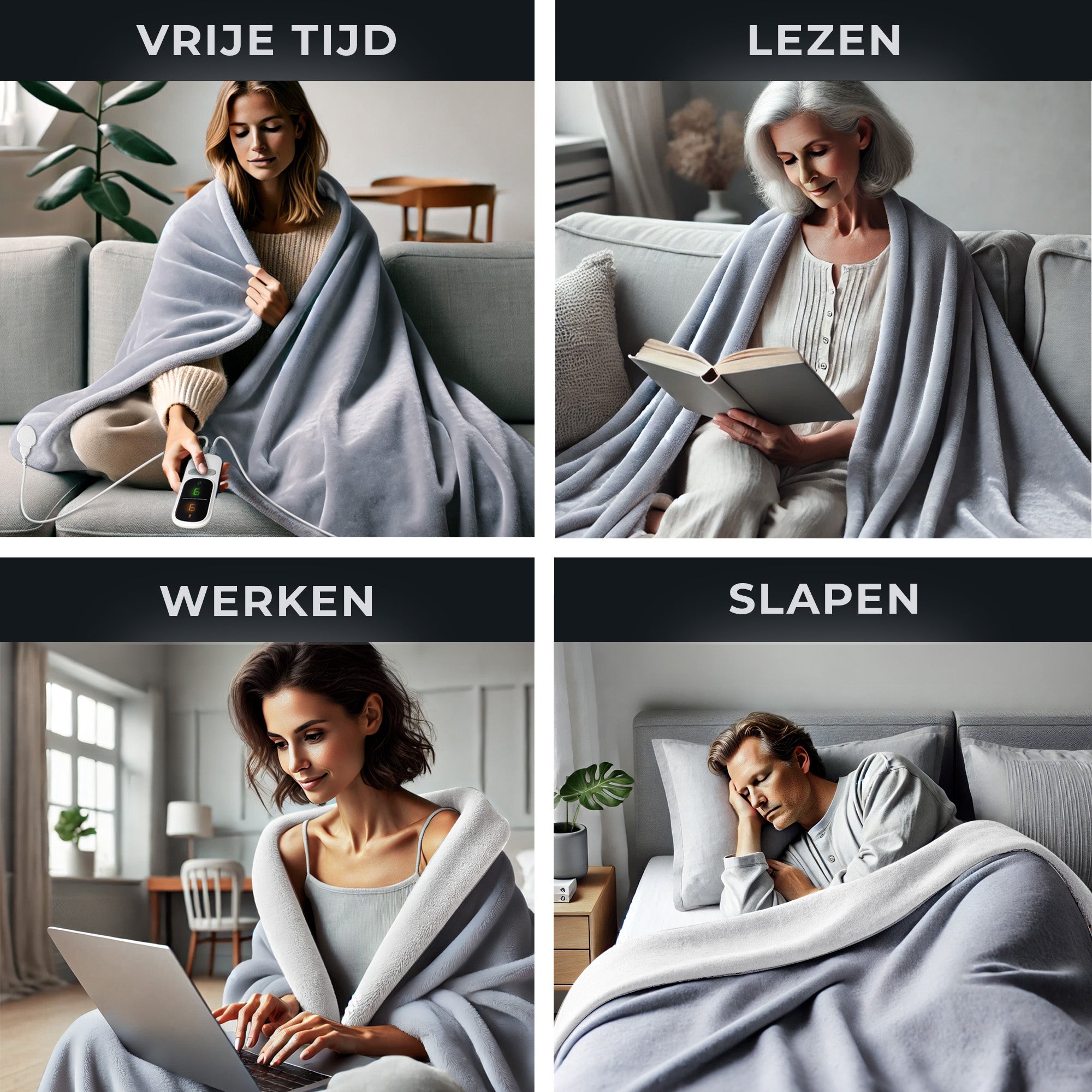 VRIJE TIJD

LEZEN

WERKEN

SLAPEN