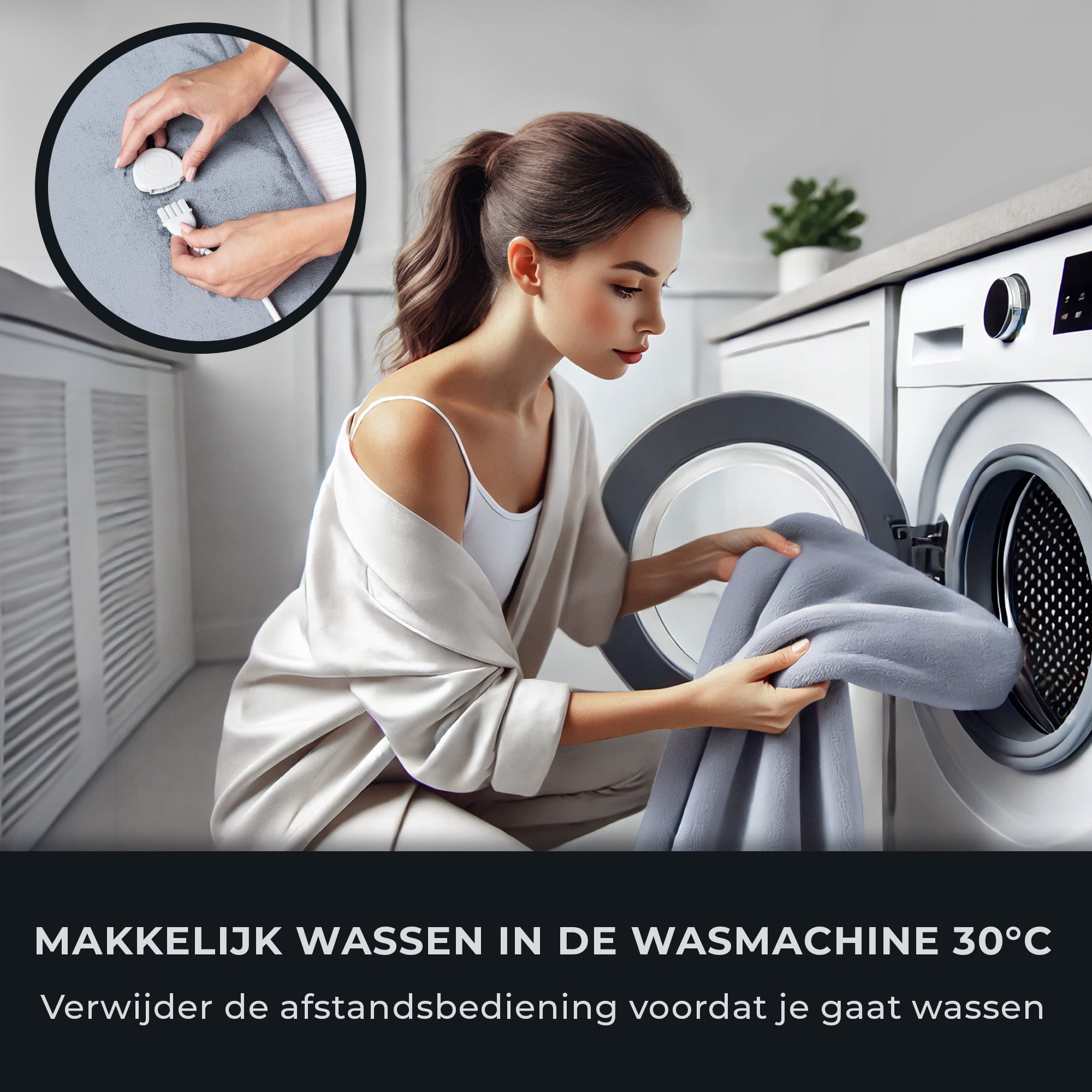 MAKKELIJK WASSEN IN DE WASMACHINE 30°C

Verwijder de afstandsbediening voordat je gaat wassen