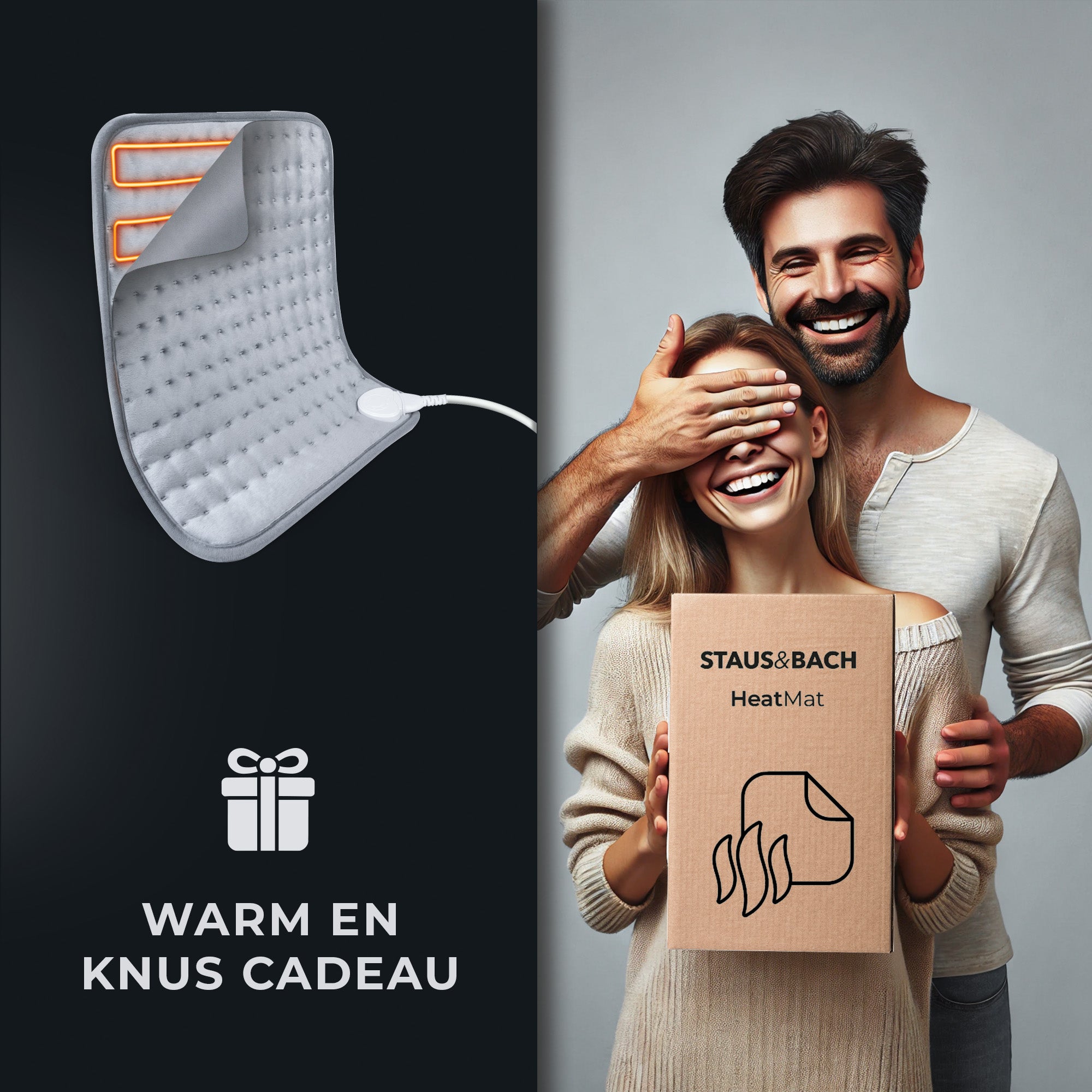 WARM EN KNUS CADEAU

STAUS&BACH

HeatMat