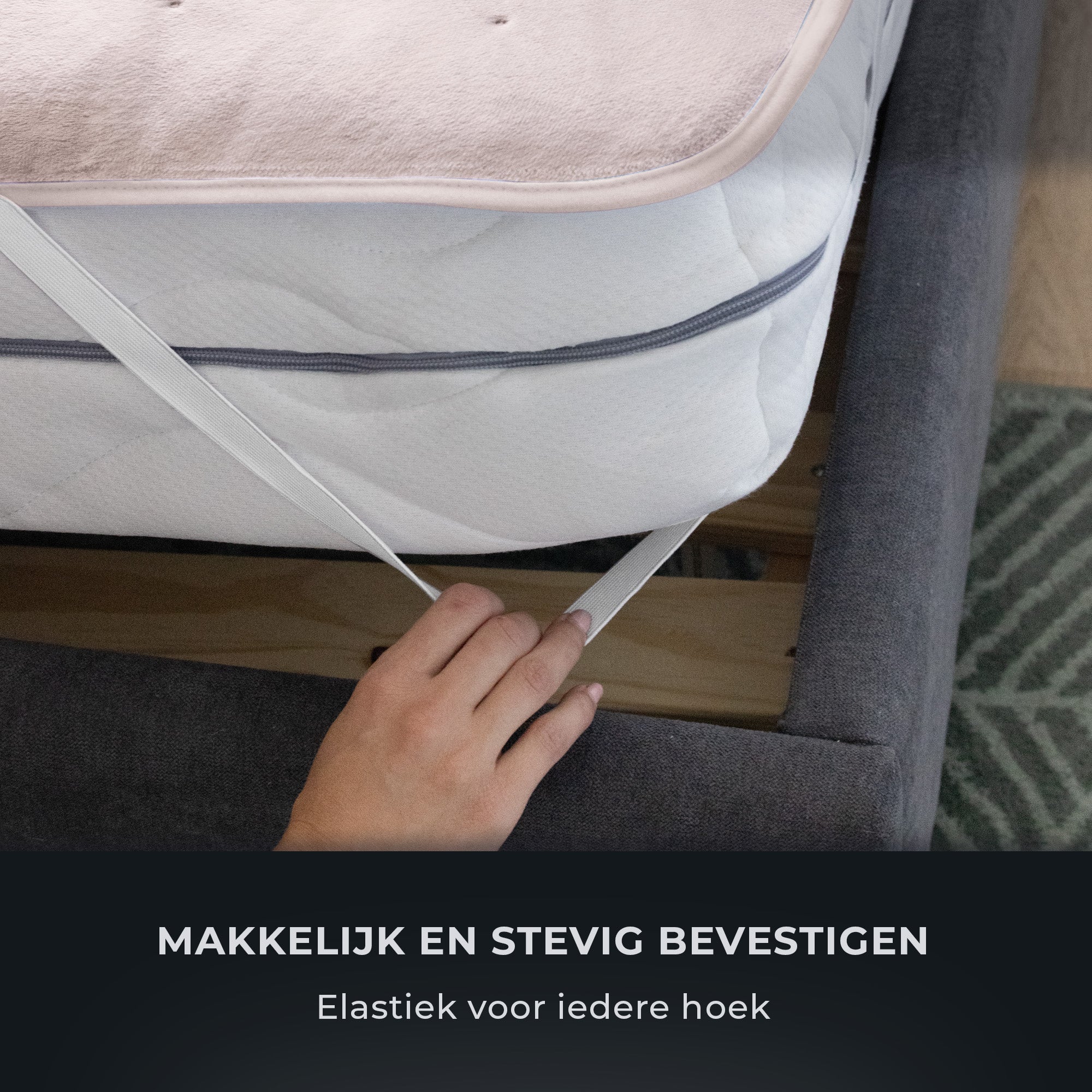 MAKKELIJK EN STEVIG BEVESTIGEN

Elastiek voor iedere hoek